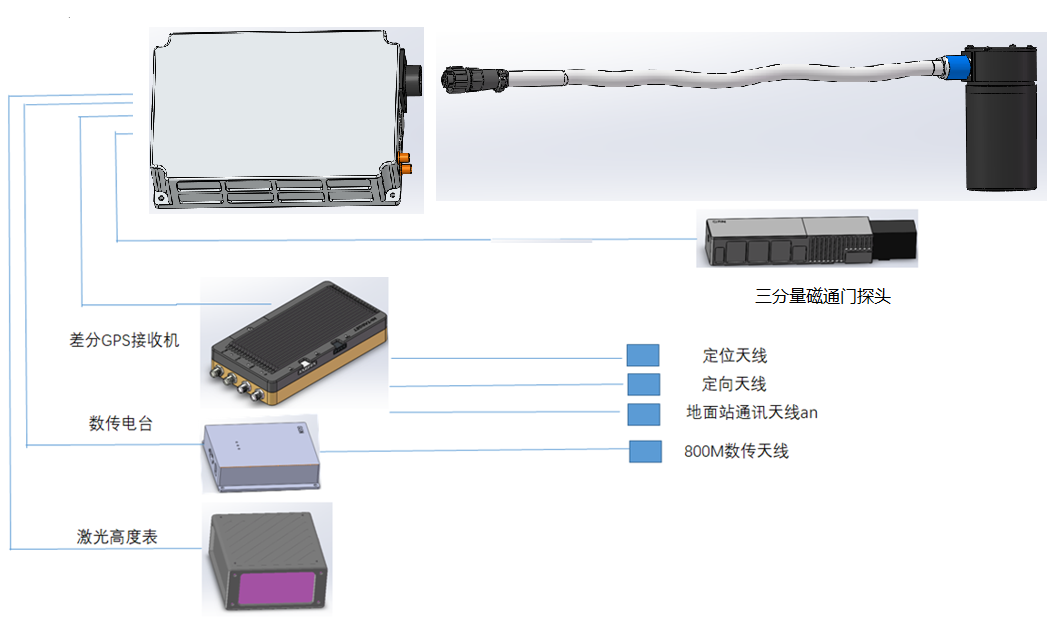 三分量磁通门探头

差分GPS接收机

定位天线

定向天线

地面站通讯天线an

数传电台

800M数传天线

激光高度表